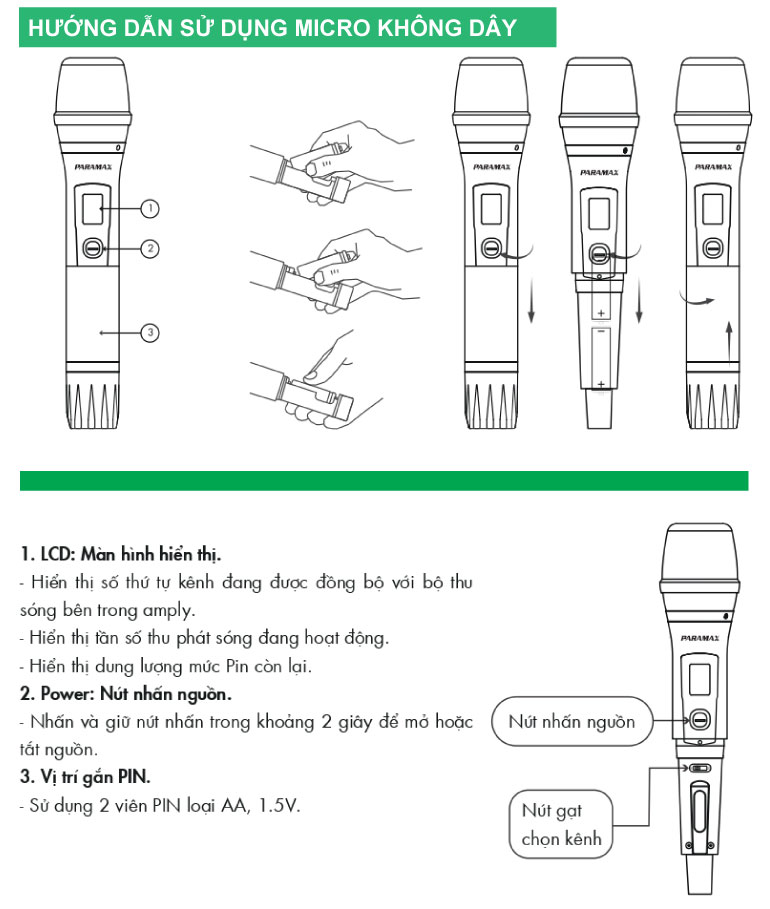 HƯỚNG DẪN SỬ DỤNG MICRO KHÔNG DÂY

PARAMAX

1

2

3

PARAMAX

PARAMAX

+

−

+

PARAMAX

1. LCD: Màn hình hiển thị.

- Hiển thị số thứ tự kênh đang được đồng bộ với bộ thu sóng bên trong amply.

- Hiển thị tần số thu phát sóng đang hoạt động.

- Hiển thị dung lượng mức Pin còn lại.

2. Power: Nút nhấn nguồn.

- Nhấn và giữ nút nhấn trong khoảng 2 giây để mở hoặc tắt nguồn.

3. Vị trí gắn PIN.

- Sử dụng 2 viên PIN loại AA, 1.5V.

PARAMAX

Nút nhấn nguồn

Nút gạt chọn kênh