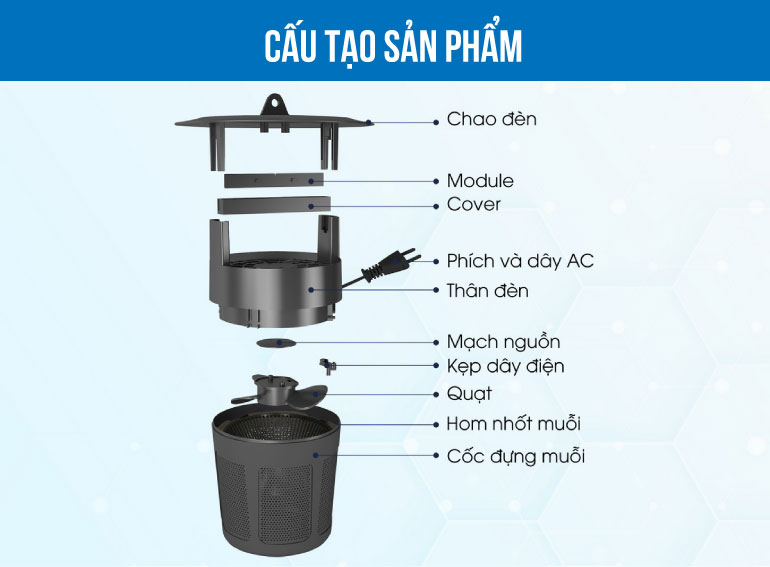 CẤU TẠO SẢN PHẨM

Chao đèn

Module

Cover

Phích và dây AC

Thân đèn

Mạch nguồn

Kẹp dây điện

Quạt

Hom nhốt muỗi

Cốc đựng muỗi