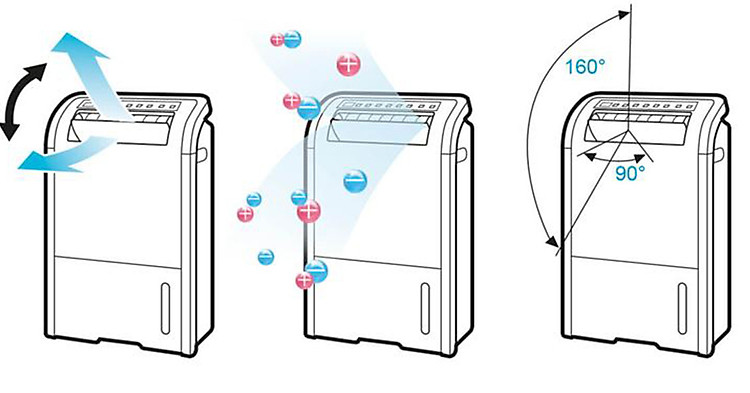 160°

90°